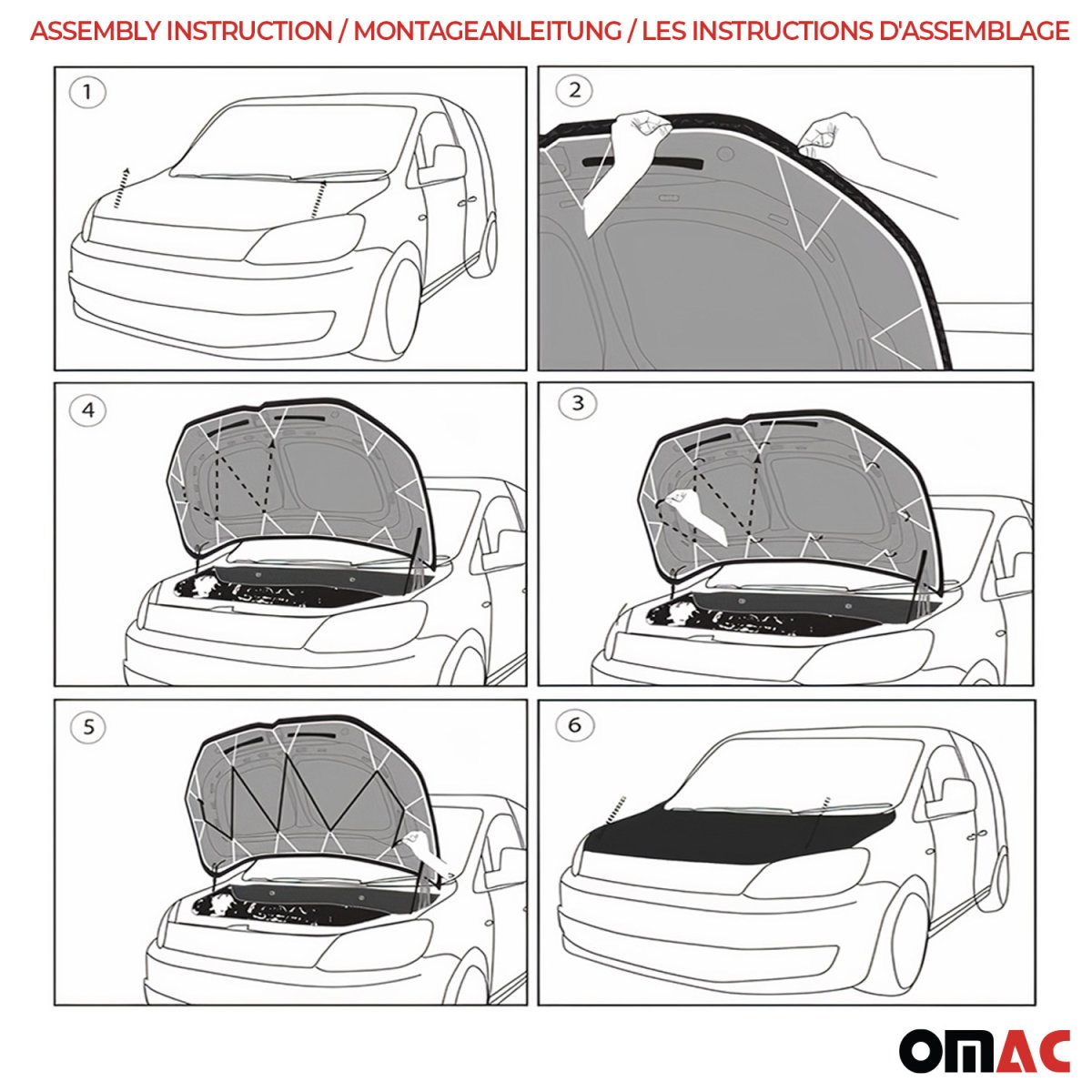 ASSEMBLY INSTRUCTION / MONTAGEANLEITUNG / LES INSTRUCTIONS D'ASSEMBLAGE

1

2

4

3

5

6

OMAC